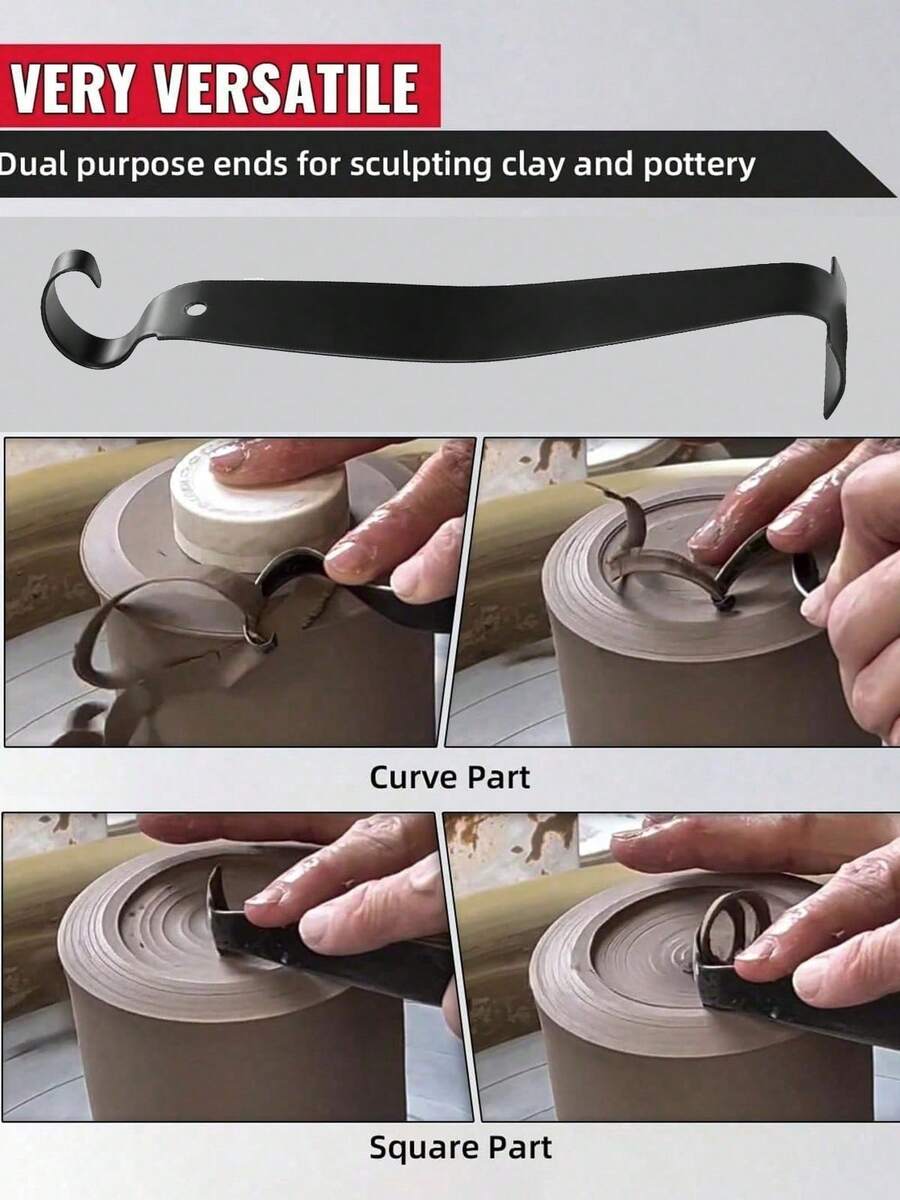 VERY VERSATILE

Dual purpose ends for sculpting clay and pottery

Curve Part

Square Part