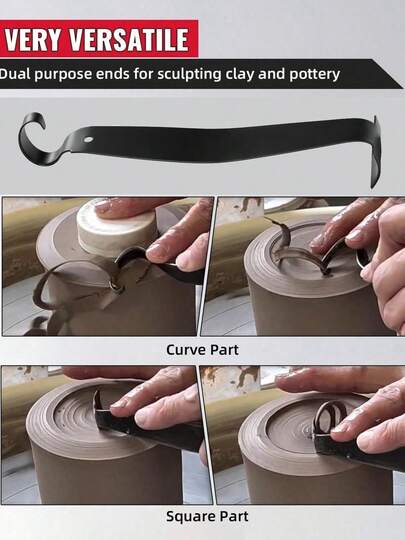 VERY VERSATILE

Dual purpose ends for sculpting clay and pottery

Curve Part

Square Part