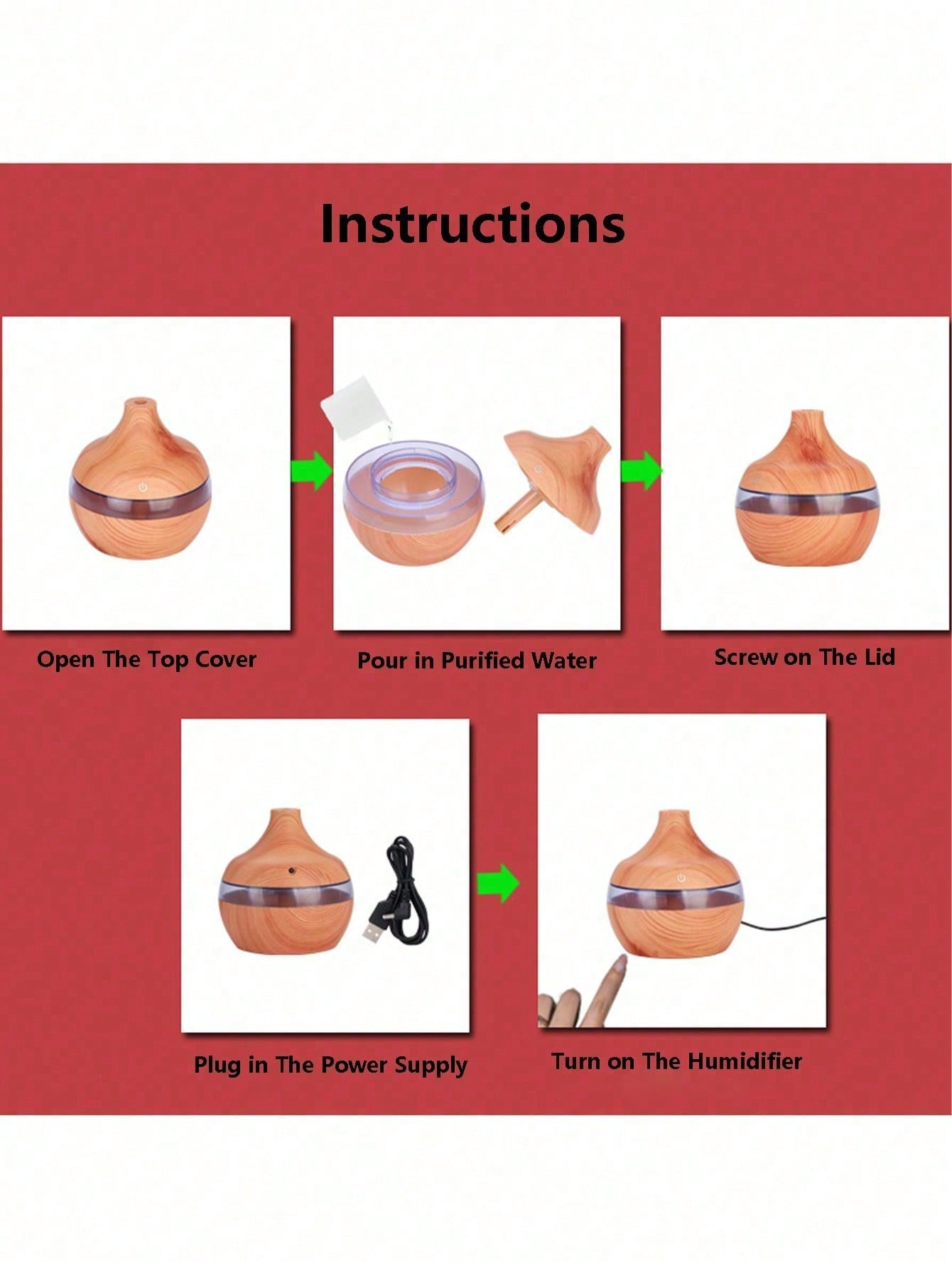 Instructions

Open The Top Cover

Pour in Purified Water

Screw on The Lid

Plug in The Power Supply

Turn on The Humidifier