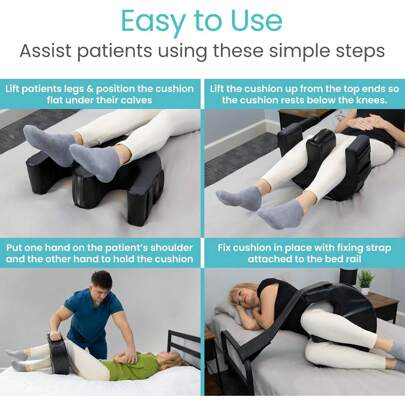 Easy to Use

Assist patients using these simple steps

Lift patients legs & position the cushion flat under their calves

Lift the cushion up from the top ends so the cushion rests below the knees.

Put one hand on the patient's shoulder and the other hand to hold the cushion

Fix cushion in place with fixing strap attached to the bed rail