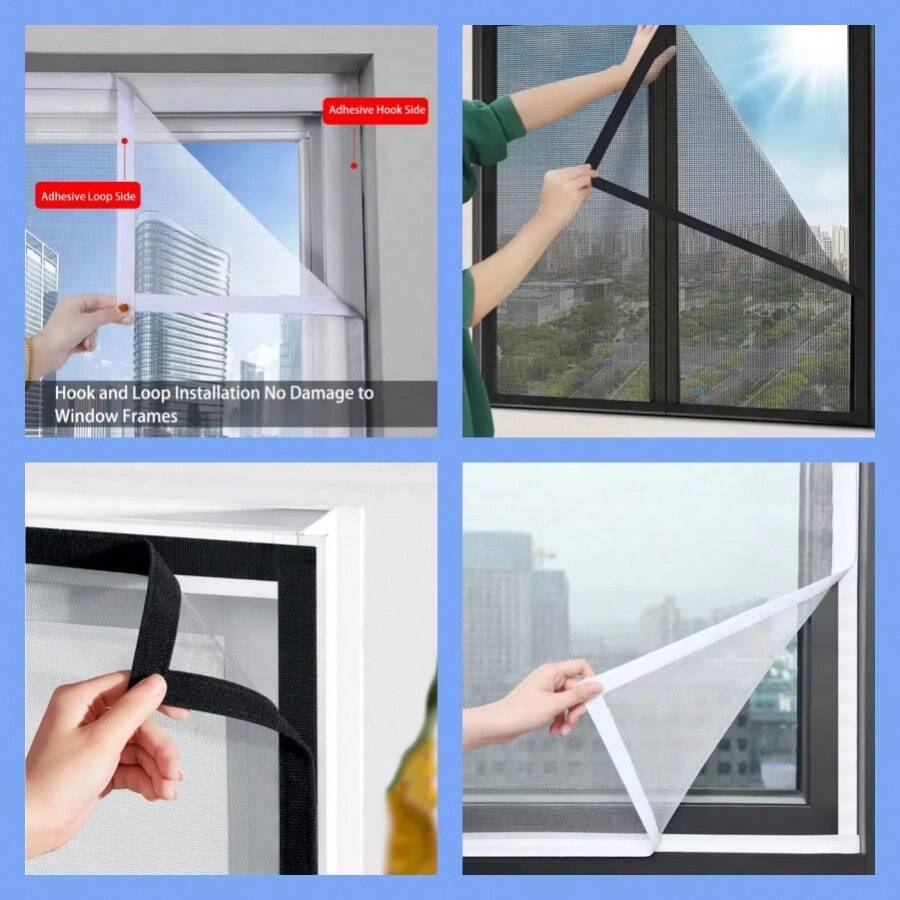 Adhesive Hook Side

Adhesive Loop Side

Hook and Loop Installation No Damage to Window Frames