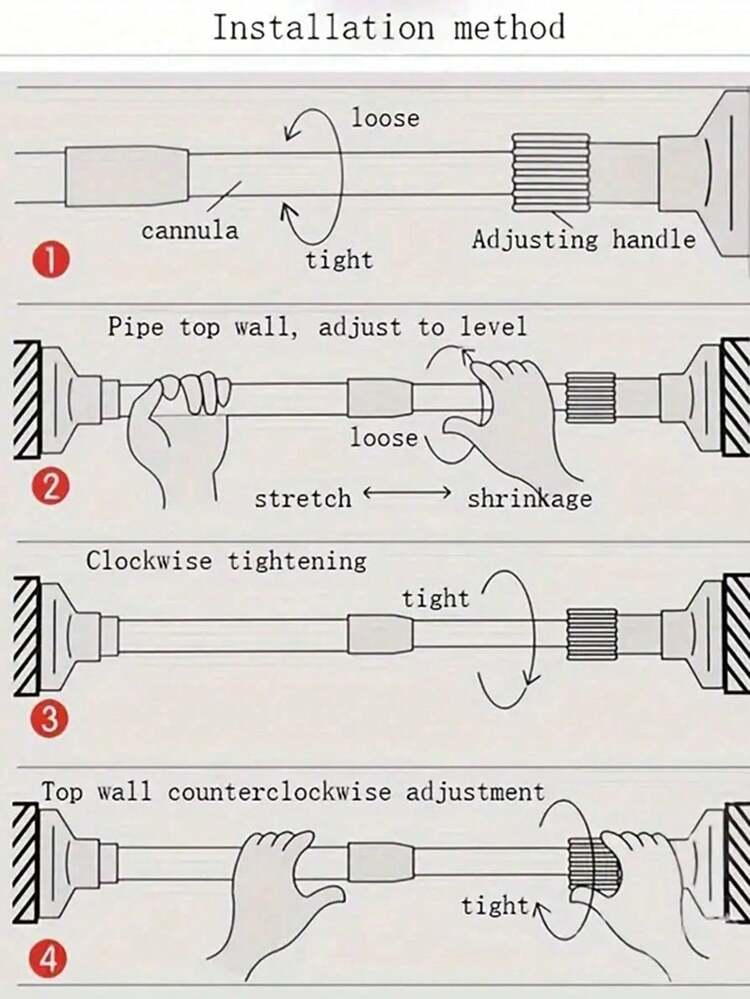 Installation method

loose
cannula
tight
Adjusting handle
1

Pipe top wall, adjust to level
loose
stretch ⟷ shrinkage
2

Clockwise tightening
tight
3

Top wall counterclockwise adjustment
tight
4