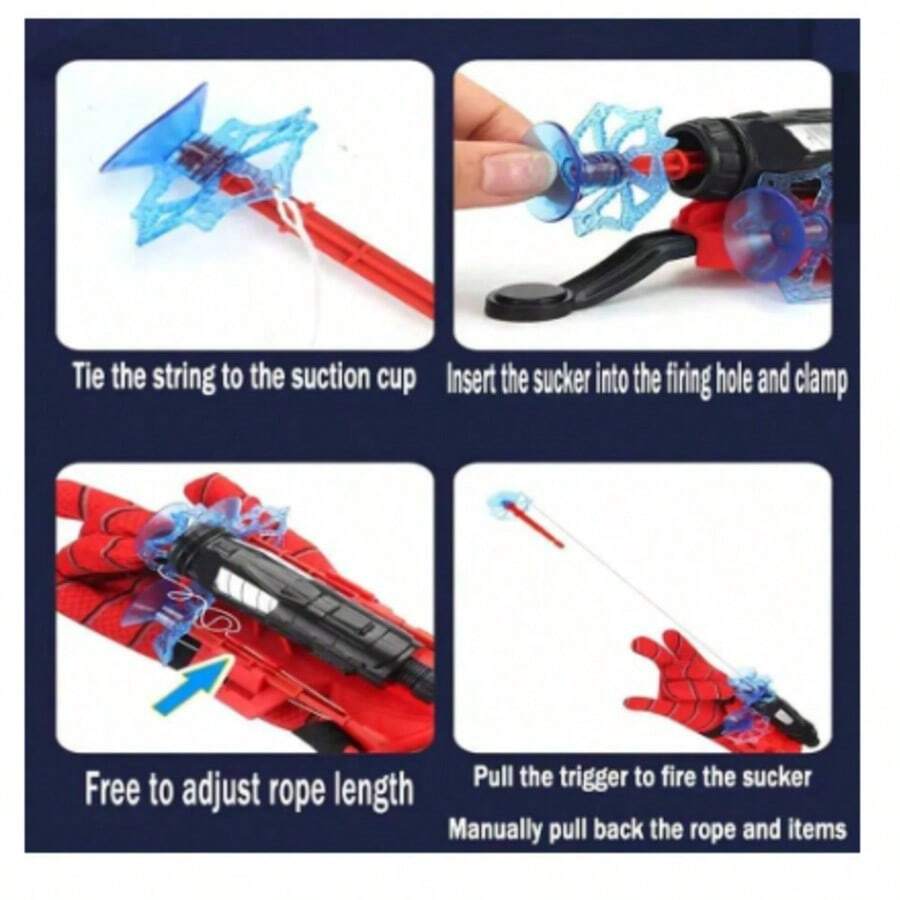 Tie the string to the suction cup

Insert the sucker into the firing hole and clamp

Free to adjust rope length

Pull the trigger to fire the sucker

Manually pull back the rope and items