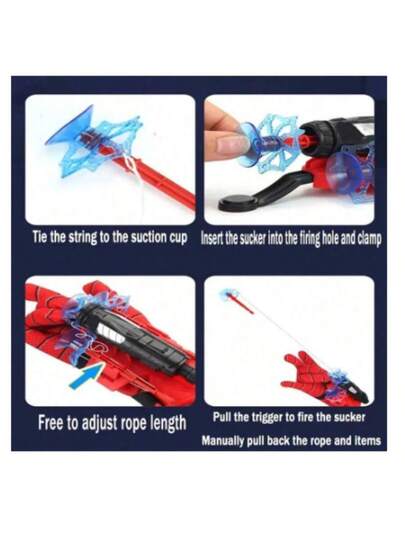 Tie the string to the suction cup

Insert the sucker into the firing hole and clamp

Free to adjust rope length

Pull the trigger to fire the sucker

Manually pull back the rope and items