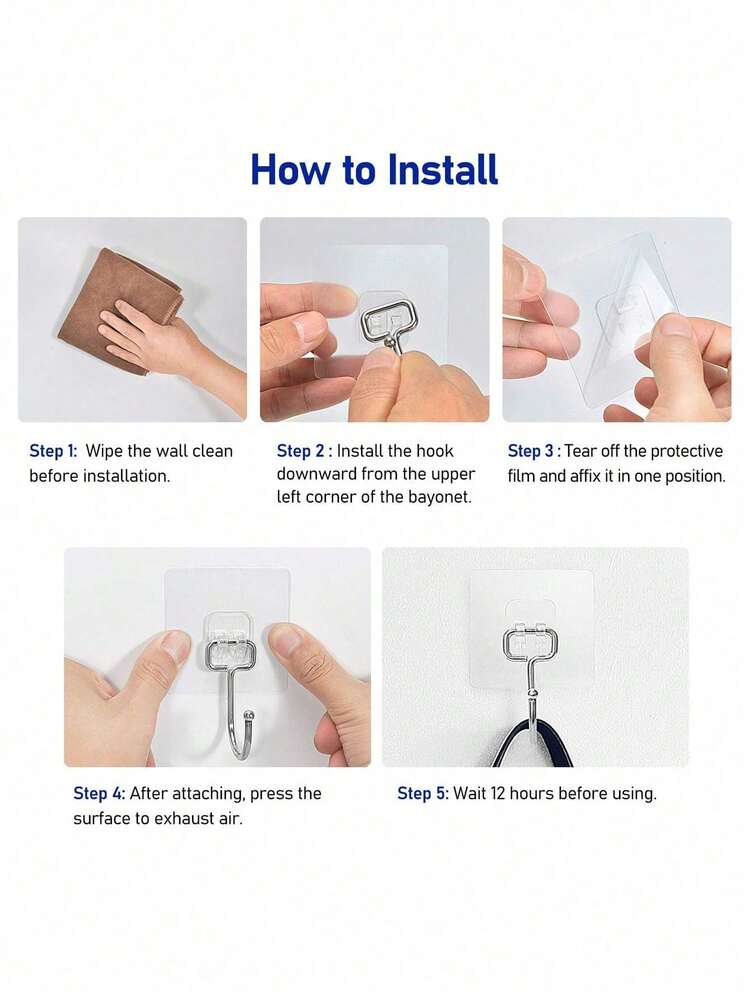 How to Install

Step 1: Wipe the wall clean before installation.

Step 2 : Install the hook downward from the upper left corner of the bayonet.

Step 3 : Tear off the protective film and affix it in one position.

Step 4: After attaching, press the surface to exhaust air.

Step 5: Wait 12 hours before using.