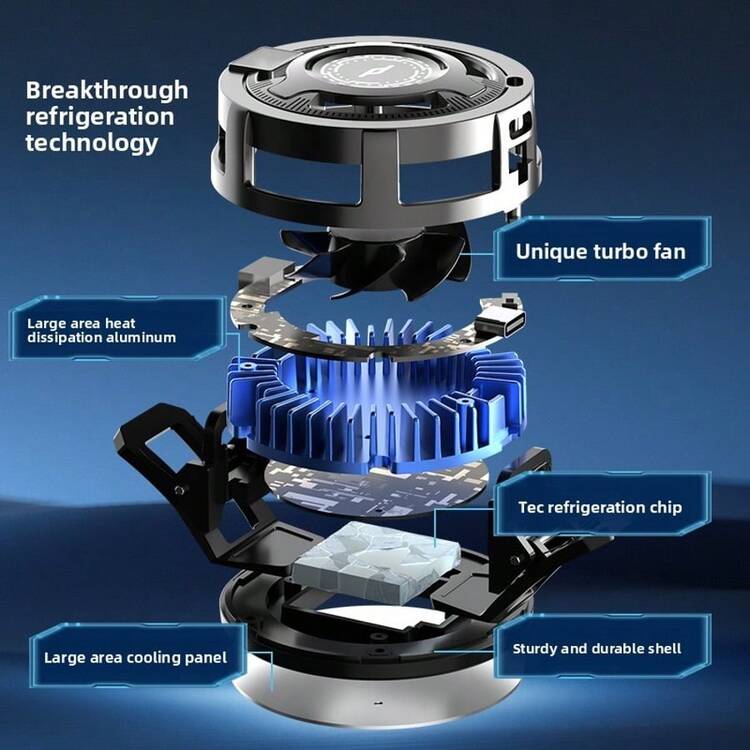 Breakthrough refrigeration technology

Unique turbo fan

Large area heat dissipation aluminum

Tec refrigeration chip

Large area cooling panel

Sturdy and durable shell