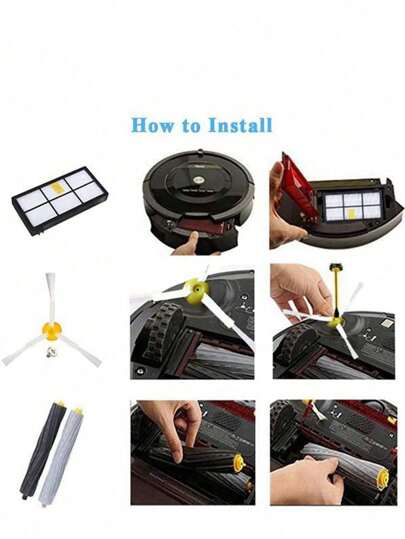 How to Install