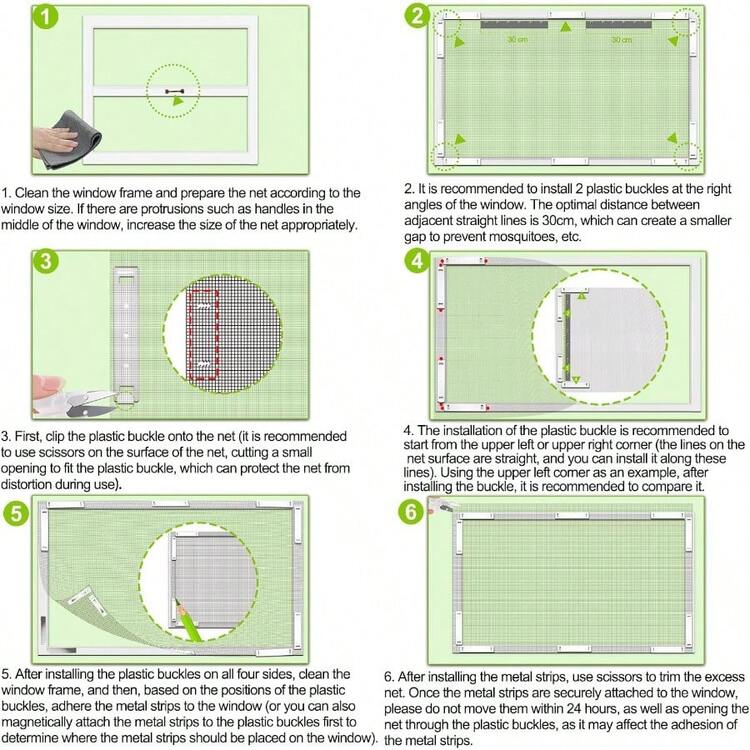 1

1. Clean the window frame and prepare the net according to the window size. If there are protrusions such as handles in the middle of the window, increase the size of the net appropriately.

2

30 cm

30 cm

2. It is recommended to install 2 plastic buckles at the right angles of the window. The optimal distance between adjacent straight lines is 30cm, which can create a smaller gap to prevent mosquitoes, etc.

3

3. First, clip the plastic buckle onto the net (it is recommended to use scissors on the surface of the net, cutting a small opening to fit the plastic buckle, which can protect the net from distortion during use).

4

4. The installation of the plastic buckle is recommended to start from the upper left or upper right corner (the lines on the net surface are straight, and you can install it along these lines). Using the upper left corner as an example, after installing the buckle, it is recommended to compare it.

5

5. After installing the plastic buckles on all four sides, clean the window frame, and then, based on the positions of the plastic buckles, adhere the metal strips to the window (or you can also magnetically attach the metal strips to the plastic buckles first to determine where the metal strips should be placed on the window).

6

6. After installing the metal strips, use scissors to trim the excess net. Once the metal strips are securely attached to the window, please do not move them within 24 hours, as well as opening the net through the plastic buckles, as it may affect the adhesion of the metal strips.