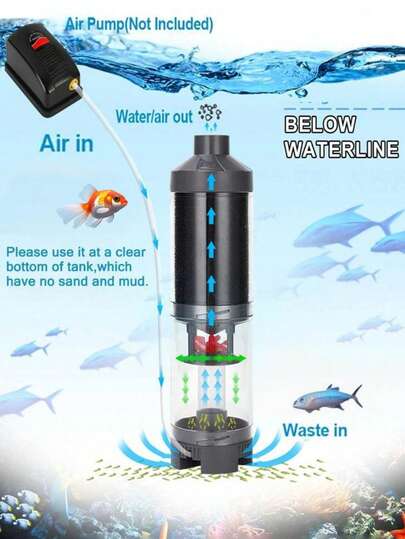 Air Pump(Not Included)

Water/air out

BELOW WATERLINE

Air in

Please use it at a clear bottom of tank,which have no sand and mud.

Waste in