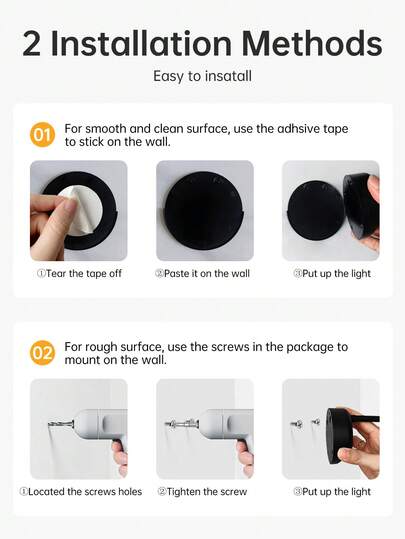 2 Installation Methods

Easy to insatall

01 For smooth and clean surface, use the adhsive tape to stick on the wall.

①Tear the tape off

②Paste it on the wall

③Put up the light

02 For rough surface, use the screws in the package to mount on the wall.

①Located the screws holes

②Tighten the screw

③Put up the light