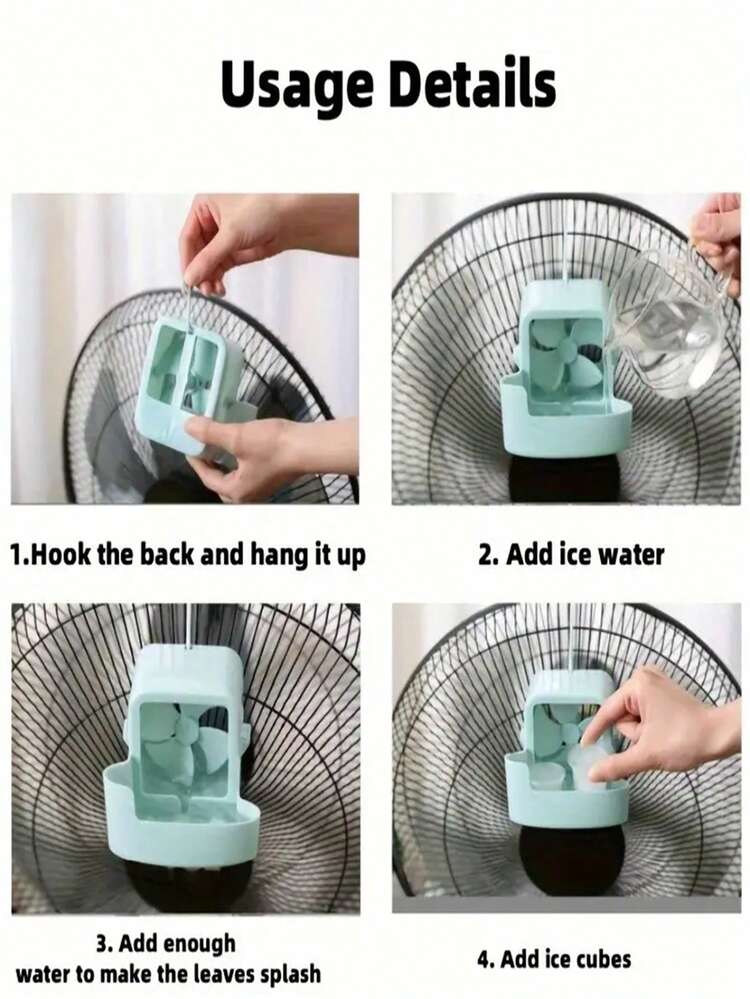 Usage Details

1.Hook the back and hang it up

2. Add ice water

3. Add enough water to make the leaves splash

4. Add ice cubes