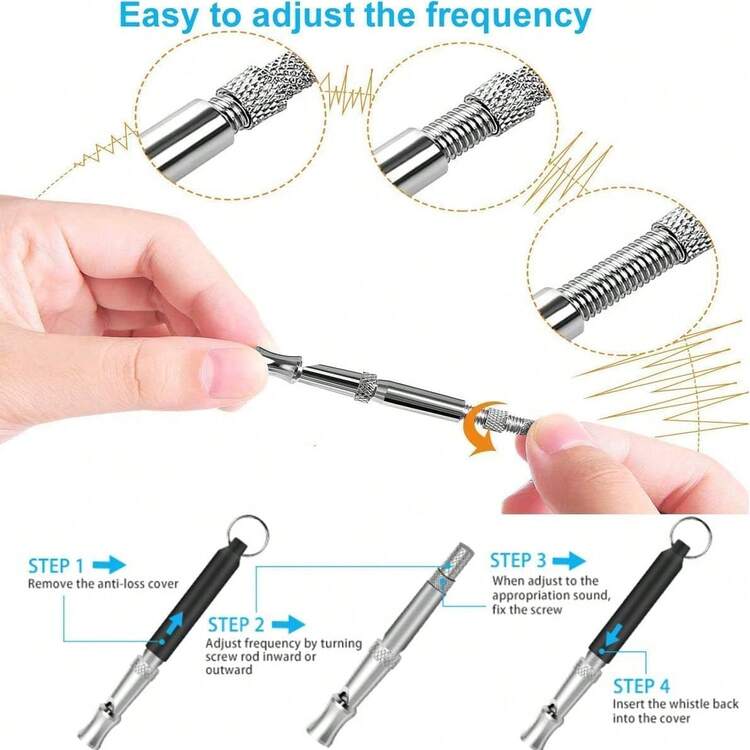 Easy to adjust the frequency

STEP 1
Remove the anti-loss cover

STEP 2
Adjust frequency by turning screw rod inward or outward

STEP 3
When adjust to the appropriation sound, fix the screw

STEP 4
Insert the whistle back into the cover