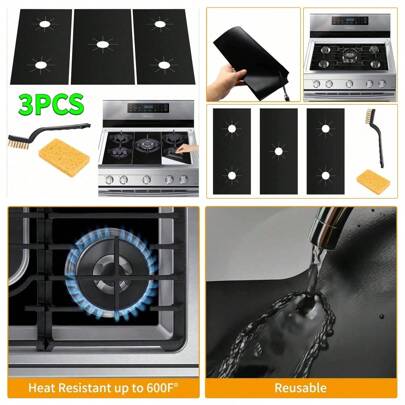 3PCS

Heat Resistant up to 600F°

Reusable