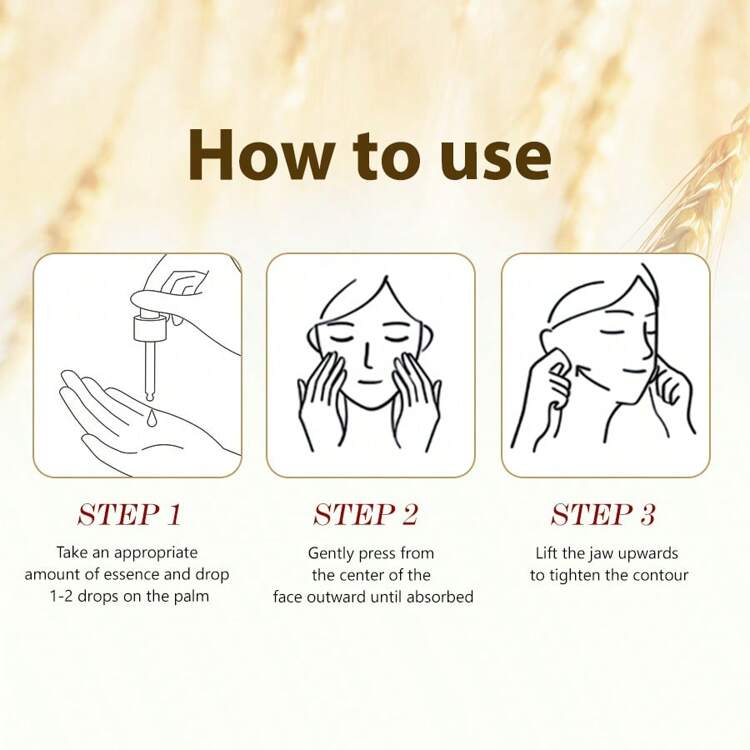 How to use

STEP 1
Take an appropriate amount of essence and drop 1-2 drops on the palm

STEP 2
Gently press from the center of the face outward until absorbed

STEP 3
Lift the jaw upwards to tighten the contour