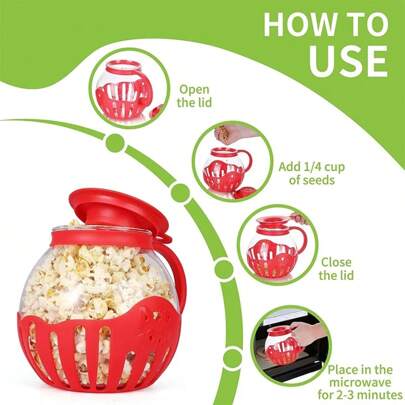 HOW TO USE

Open the lid

Add 1/4 cup of seeds

Close the lid

Place in the microwave for 2-3 minutes