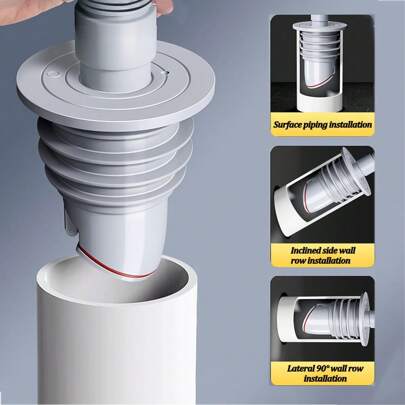 Surface piping installation

Inclined side wall row installation

Lateral 90° wall row installation