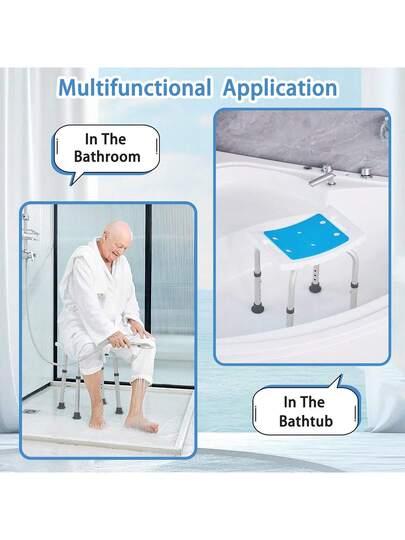 Multifunctional Application

In The Bathroom

In The Bathtub