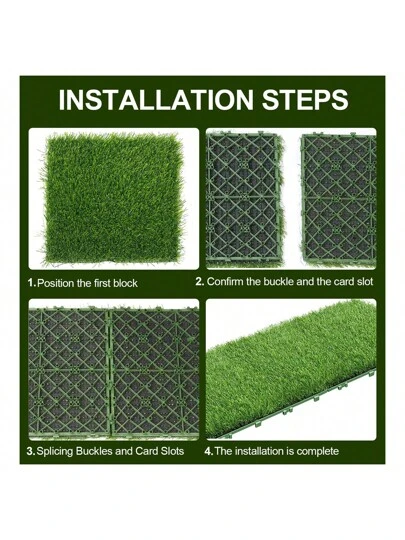 INSTALLATION STEPS

1. Position the first block

2. Confirm the buckle and the card slot

3. Splicing Buckles and Card Slots

4. The installation is complete