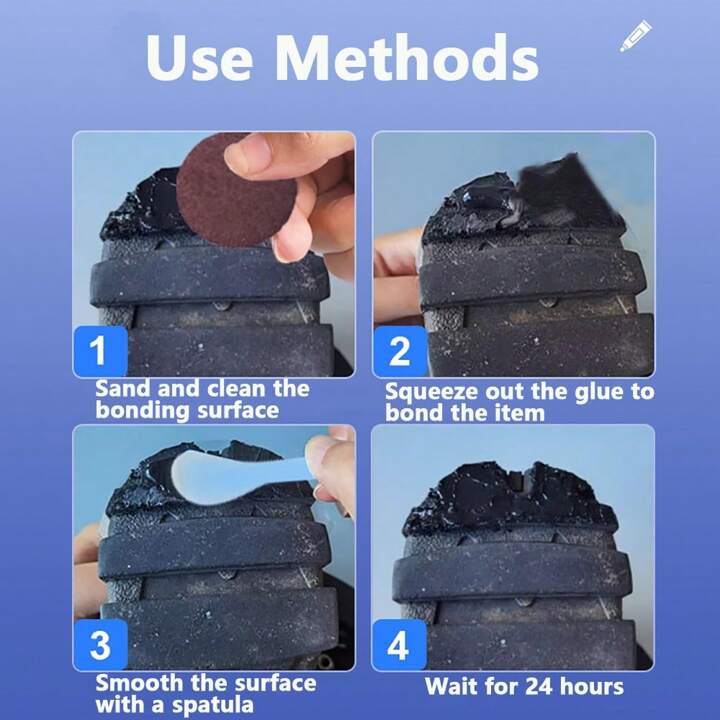 Use Methods

1
Sand and clean the bonding surface

2
Squeeze out the glue to bond the item

3
Smooth the surface with a spatula

4
Wait for 24 hours