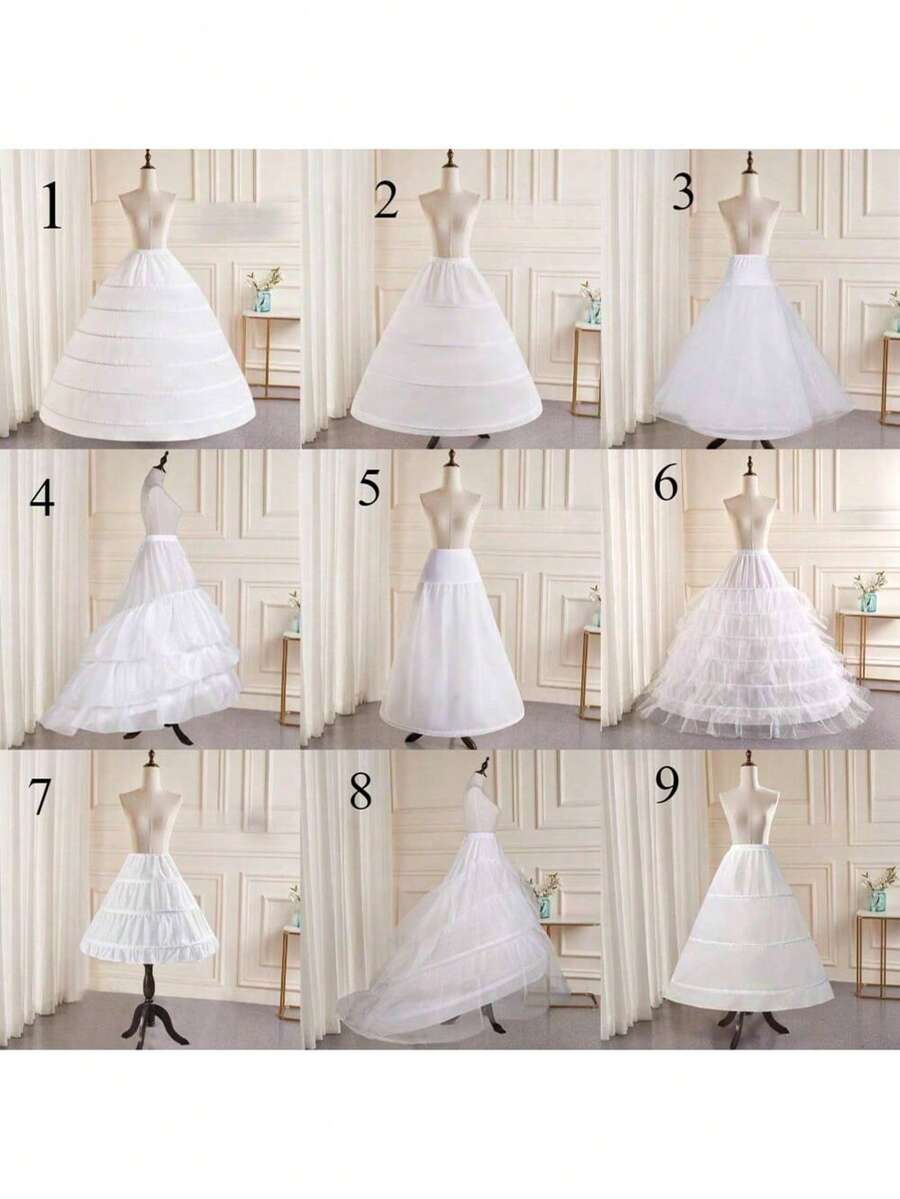 1

2

3

4

5

6

7

8

9