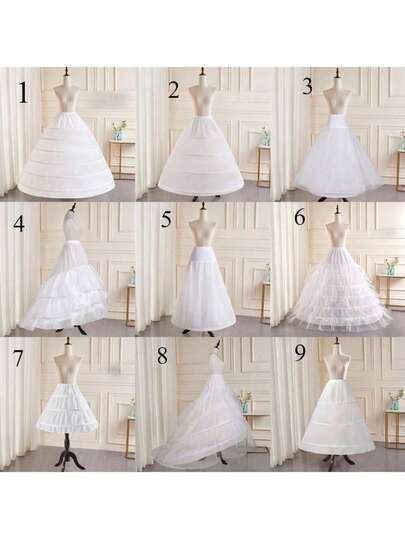 1

2

3

4

5

6

7

8

9