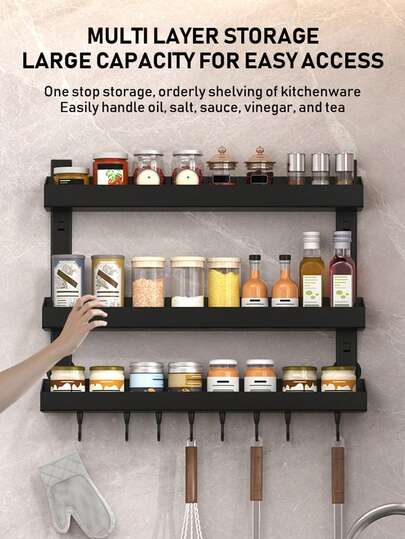 MULTI LAYER STORAGE
LARGE CAPACITY FOR EASY ACCESS

One stop storage, orderly shelving of kitchenware
Easily handle oil, salt, sauce, vinegar, and tea