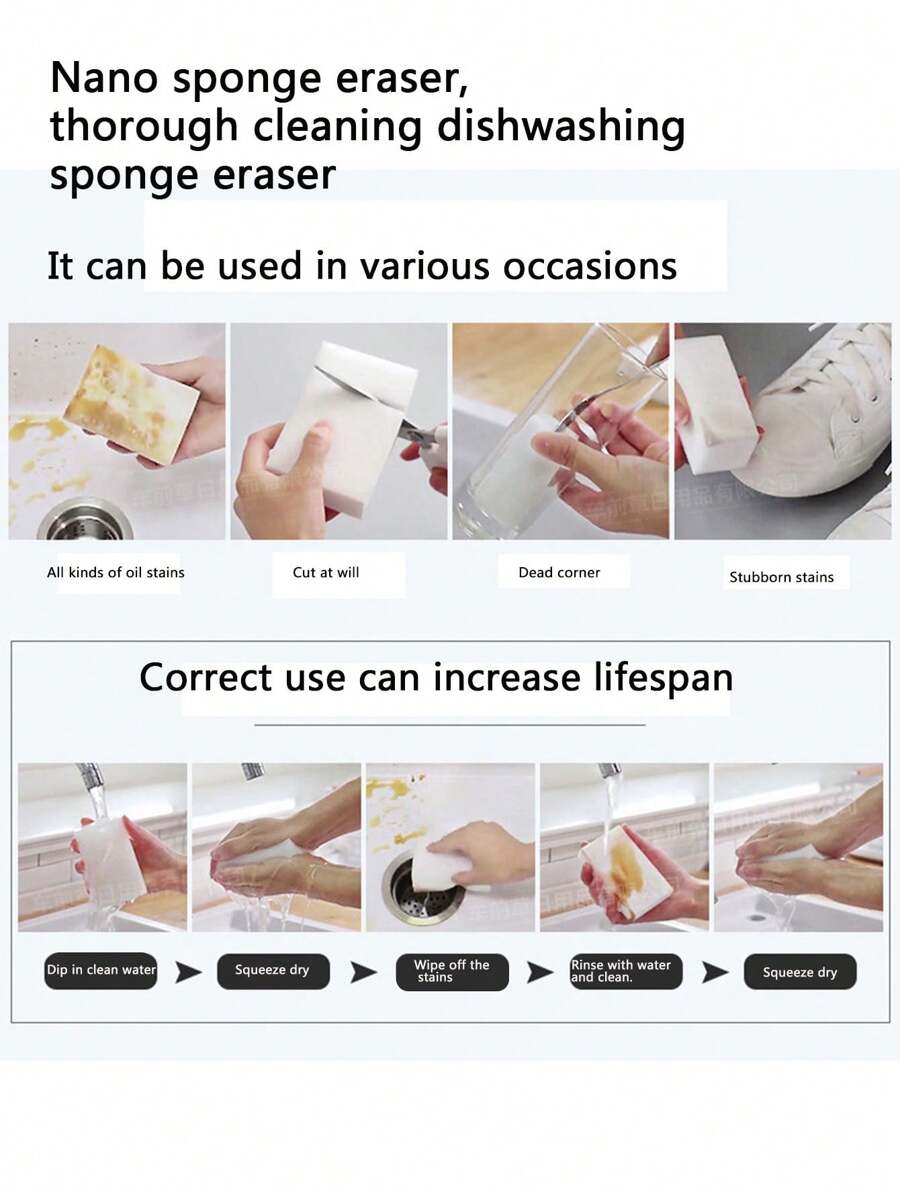 Nano sponge eraser, thorough cleaning dishwashing sponge eraser

It can be used in various occasions

All kinds of oil stains

Cut at will

Dead corner

Stubborn stains

Correct use can increase lifespan

Dip in clean water

Squeeze dry

Wipe off the stains

Rinse with water and clean.

Squeeze dry