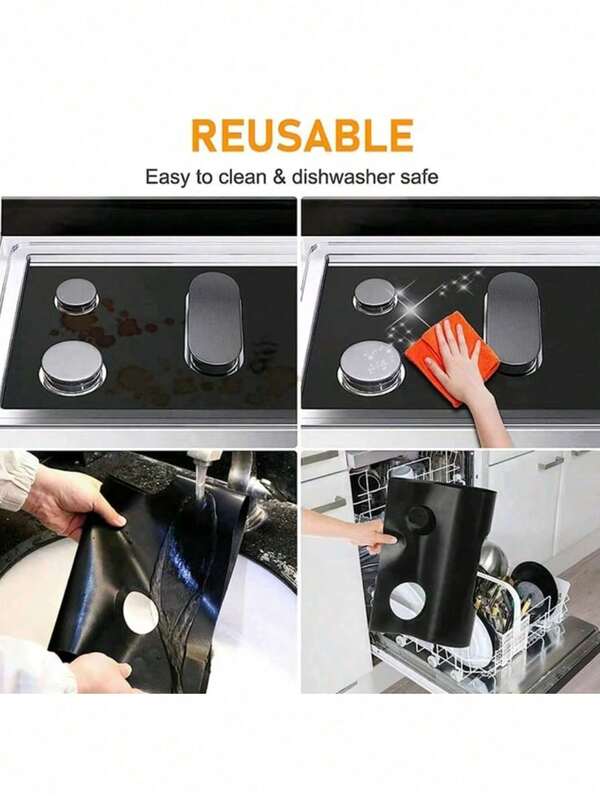 REUSABLE
Easy to clean & dishwasher safe