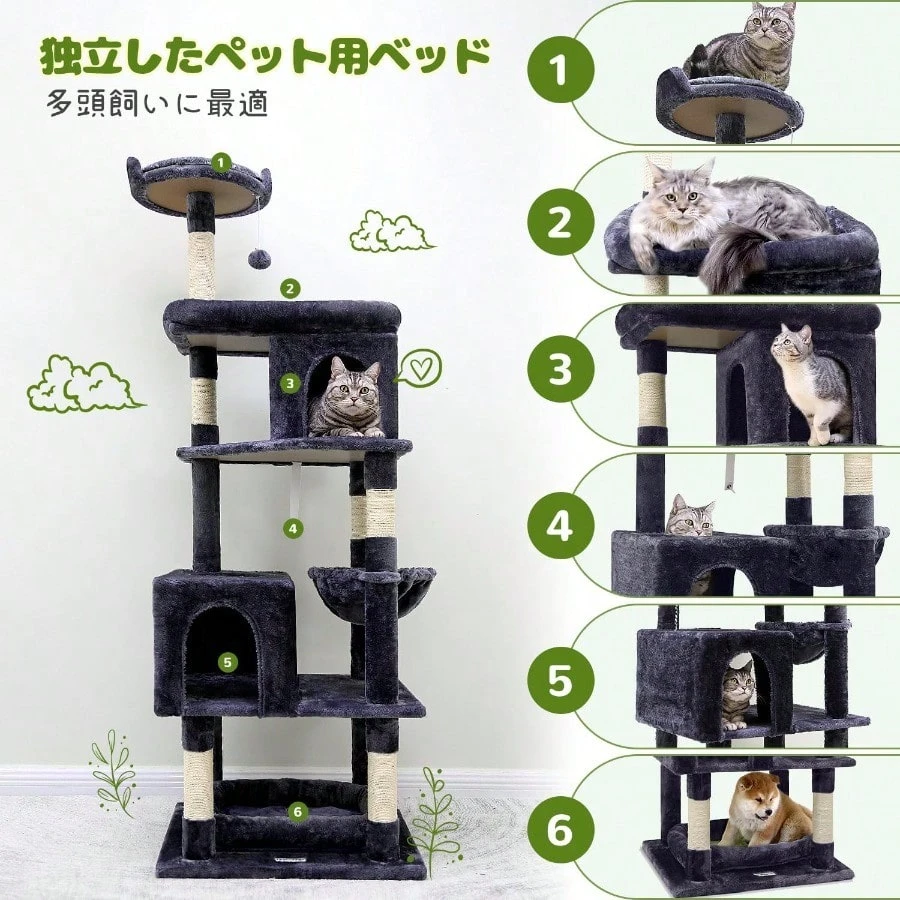 独立したペット用ベッド
多頭飼いに最適

1
2
3
4
5
6

1
2
3
4
5
6