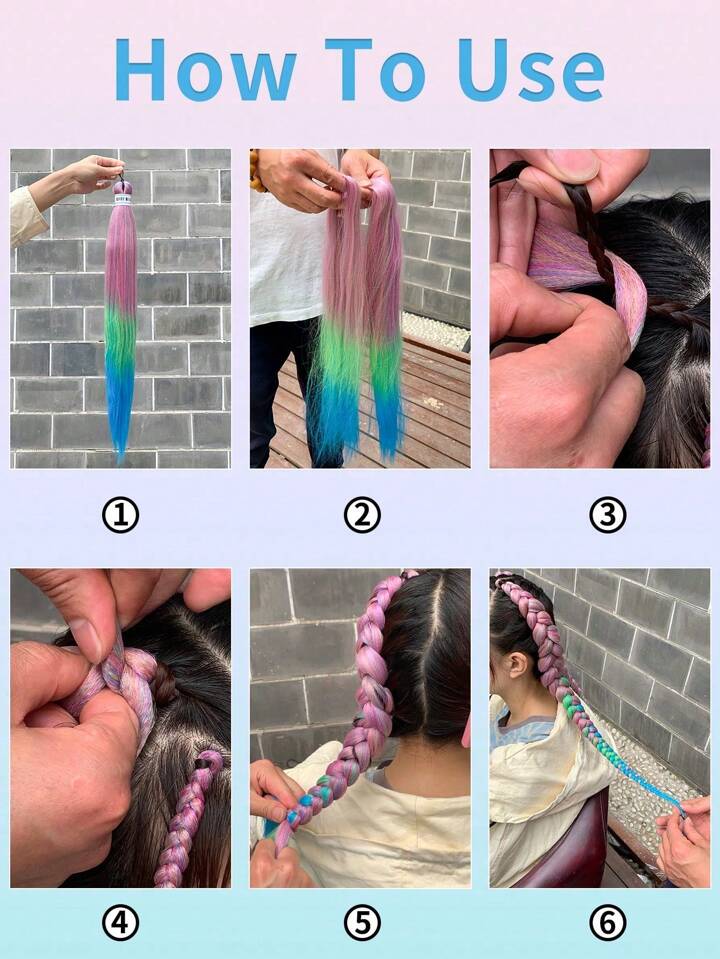 How To Use

①

②

③

④

⑤

⑥