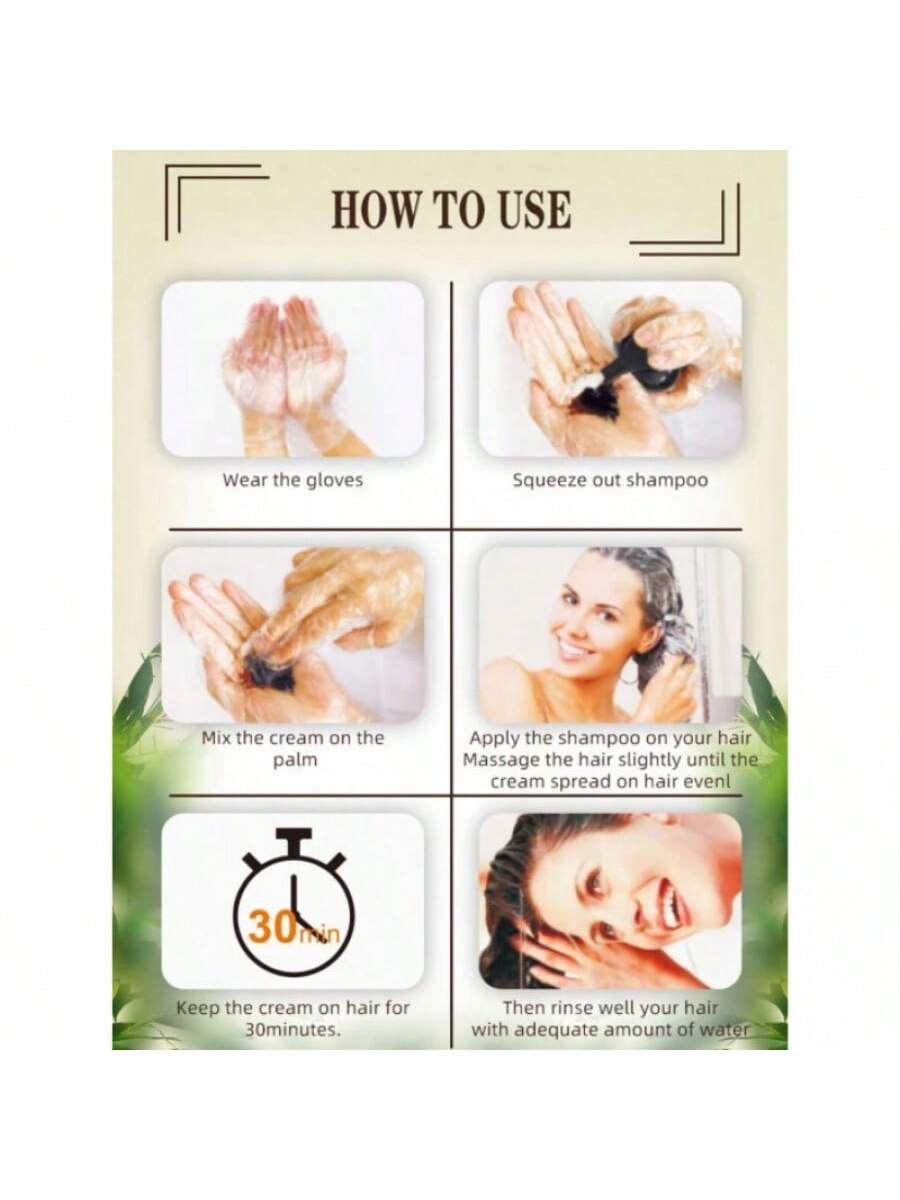 HOW TO USE

Wear the gloves

Squeeze out shampoo

Mix the cream on the palm

Apply the shampoo on your hair Massage the hair slightly until the cream spread on hair evenl

30min

Keep the cream on hair for 30minutes.

Then rinse well your hair with adequate amount of water