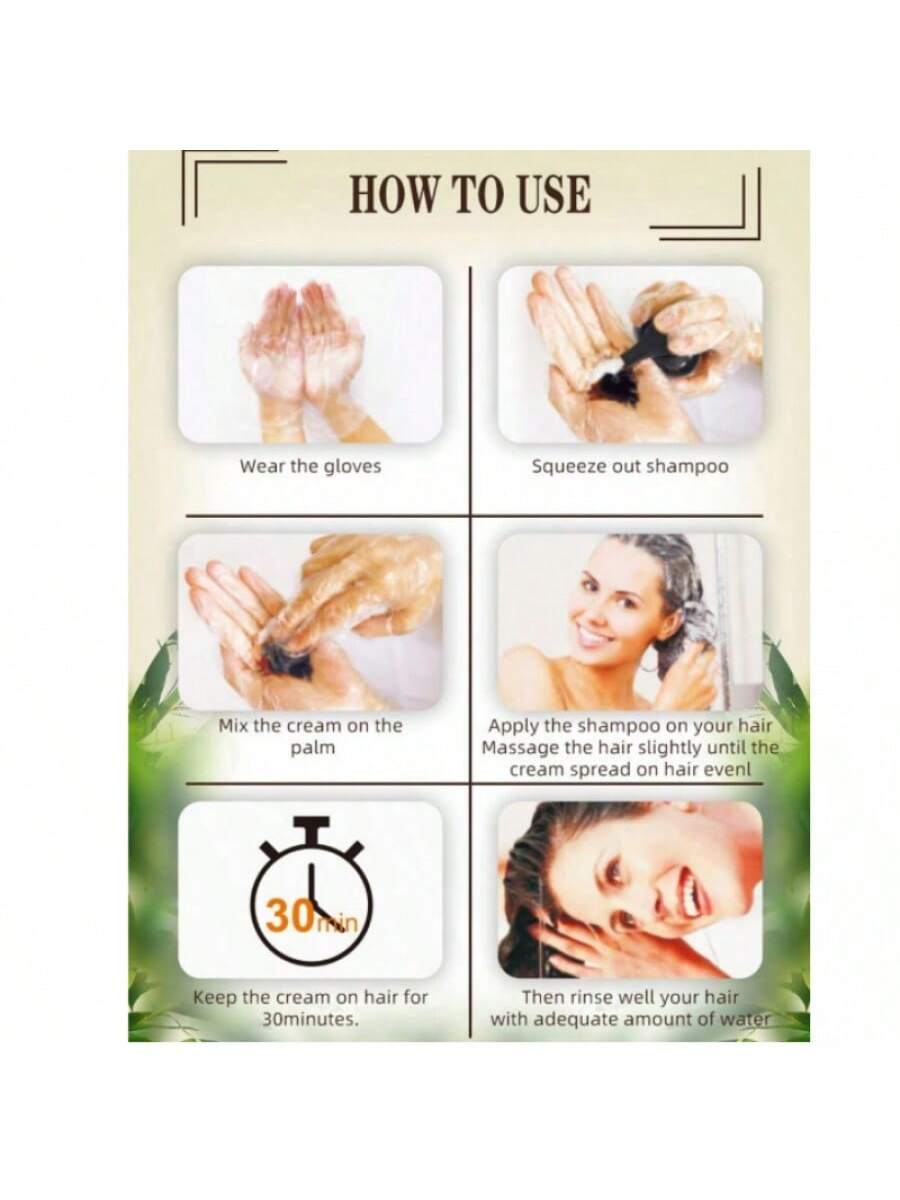 HOW TO USE

Wear the gloves

Squeeze out shampoo

Mix the cream on the palm

Apply the shampoo on your hair Massage the hair slightly until the cream spread on hair evenl

30min

Keep the cream on hair for 30minutes.

Then rinse well your hair with adequate amount of water