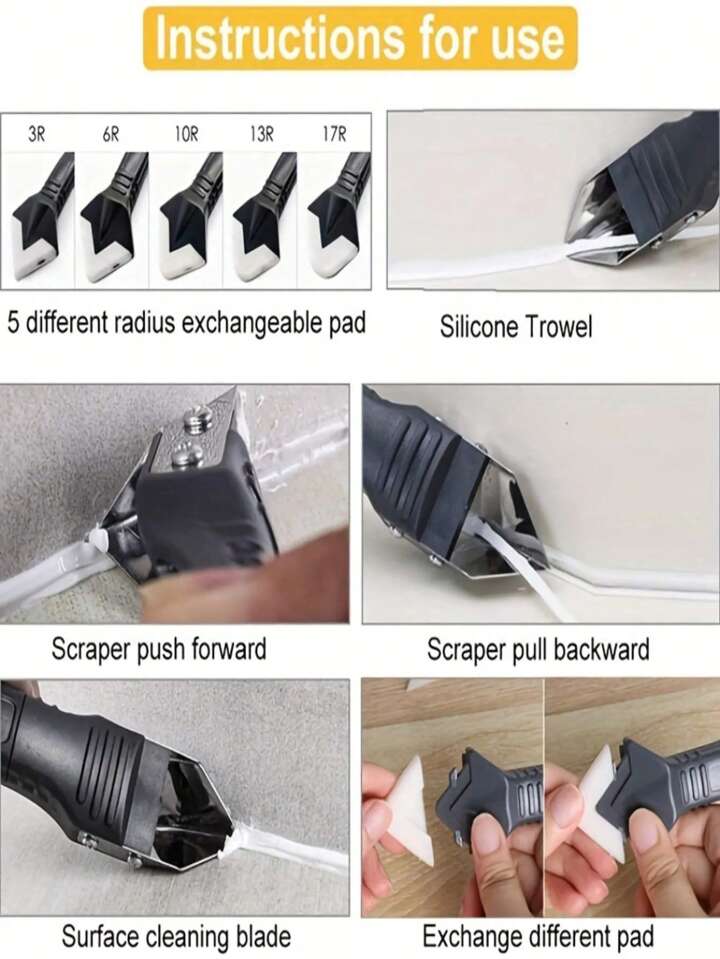 Instructions for use

3R 6R 10R 13R 17R

5 different radius exchangeable pad

Silicone Trowel

Scraper push forward

Scraper pull backward

Surface cleaning blade

Exchange different pad