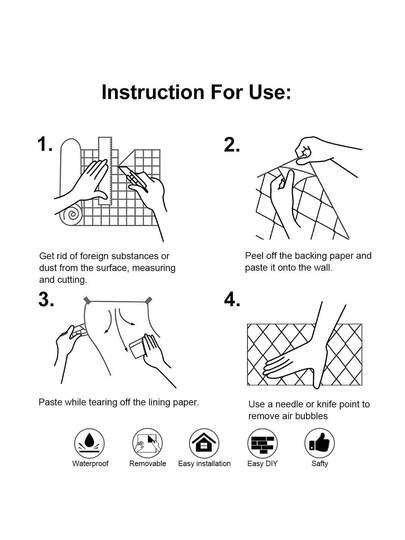 Instruction For Use:

1.

Get rid of foreign substances or dust from the surface, measuring and cutting.

2.

Peel off the backing paper and paste it onto the wall.

3.

Paste while tearing off the lining paper.

4.

Use a needle or knife point to remove air bubbles

Waterproof

Removable

Easy installation

Easy DIY

Safty