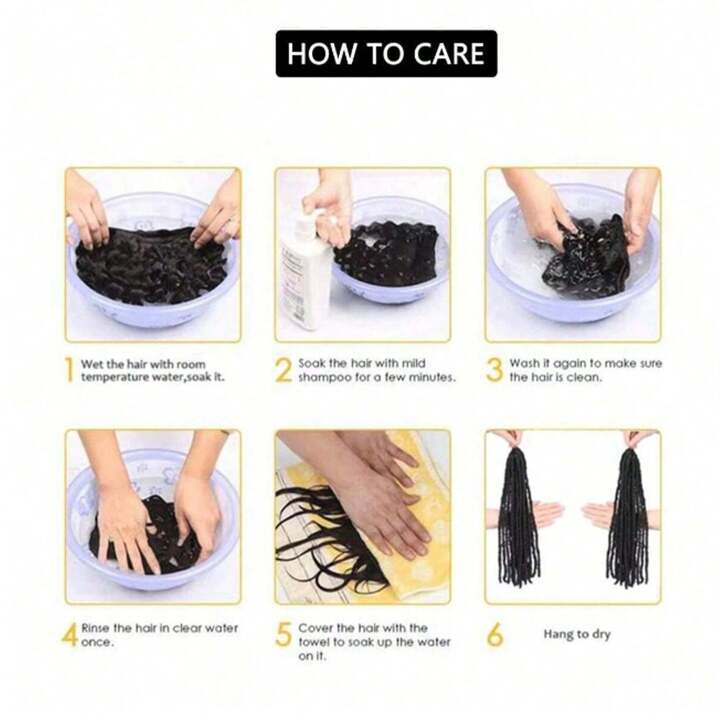 HOW TO CARE

1 Wet the hair with room temperature water,soak it.

2 Soak the hair with mild shampoo for a few minutes.

3 Wash it again to make sure the hair is clean.

4 Rinse the hair in clear water once.

5 Cover the hair with the towel to soak up the water on it.

6 Hang to dry