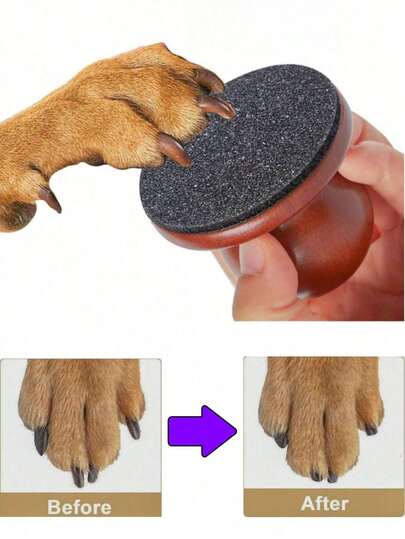 Before

After