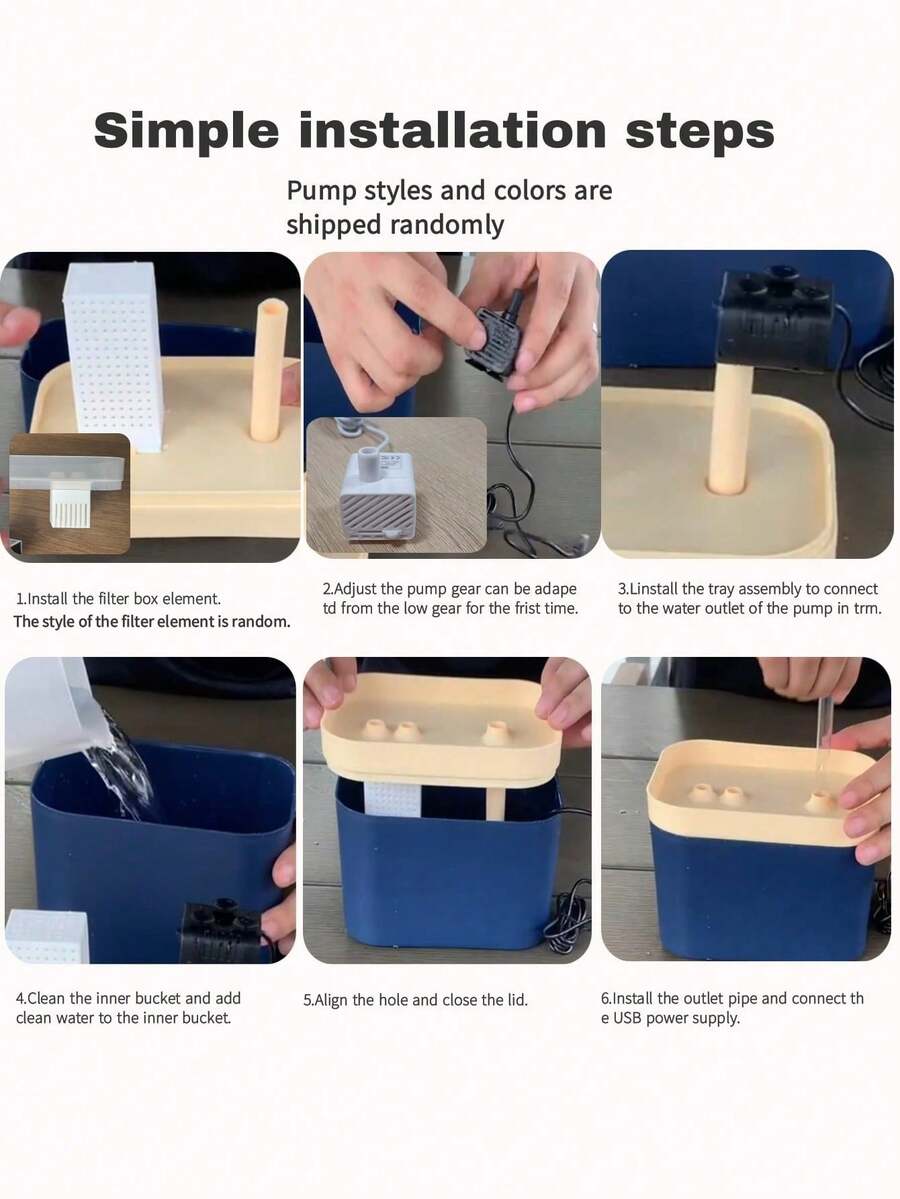 Simple installation steps

Pump styles and colors are shipped randomly

1.Install the filter box element.
The style of the filter element is random.

2.Adjust the pump gear can be adape td from the low gear for the frist time.

3.Linstall the tray assembly to connect to the water outlet of the pump in trm.

4.Clean the inner bucket and add clean water to the inner bucket.

5.Align the hole and close the lid.

6.Install the outlet pipe and connect th e USB power supply.