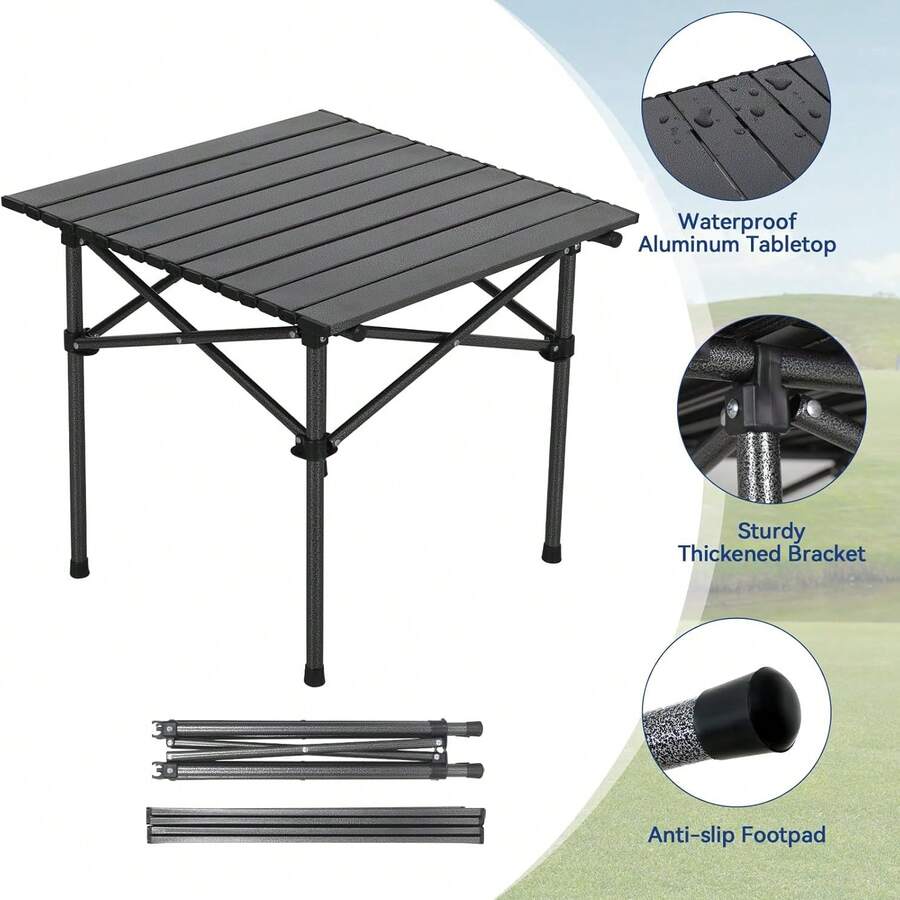 Waterproof Aluminum Tabletop

Sturdy Thickened Bracket

Anti-slip Footpad