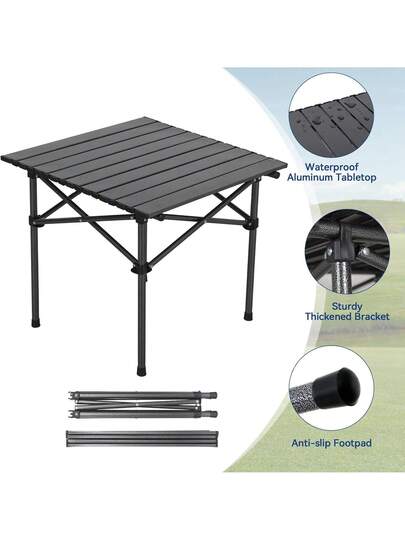 Waterproof Aluminum Tabletop

Sturdy Thickened Bracket

Anti-slip Footpad