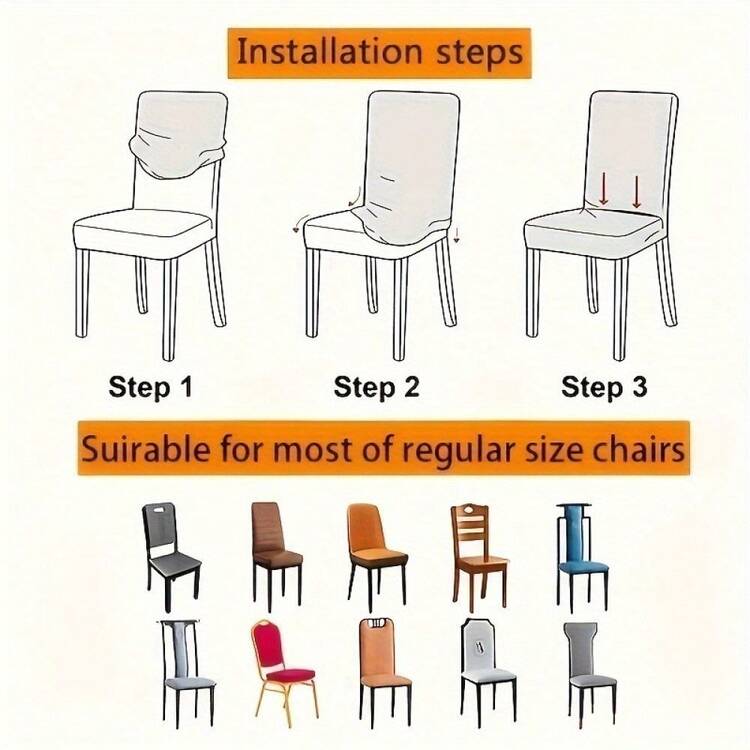 Installation steps

Step 1

Step 2

Step 3

Suirable for most of regular size chairs