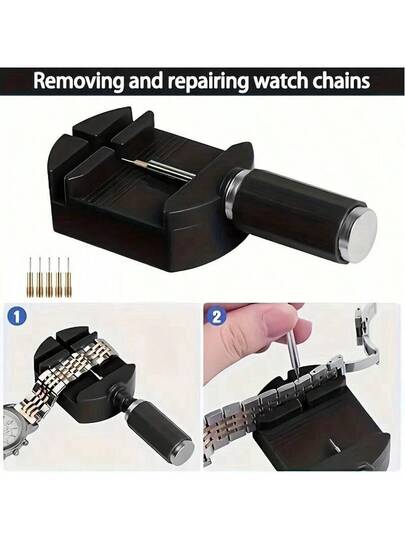 Removing and repairing watch chains

1

2