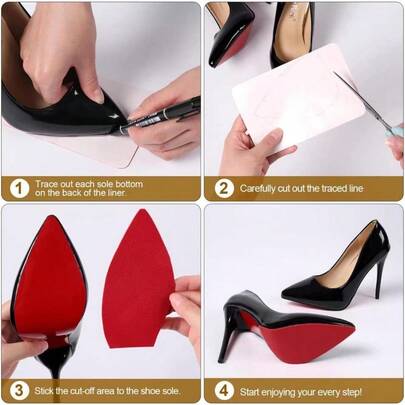 1 Trace out each sole bottom on the back of the liner.

2 Carefully cut out the traced line

3 Stick the cut-off area to the shoe sole.

4 Start enjoying your every step!