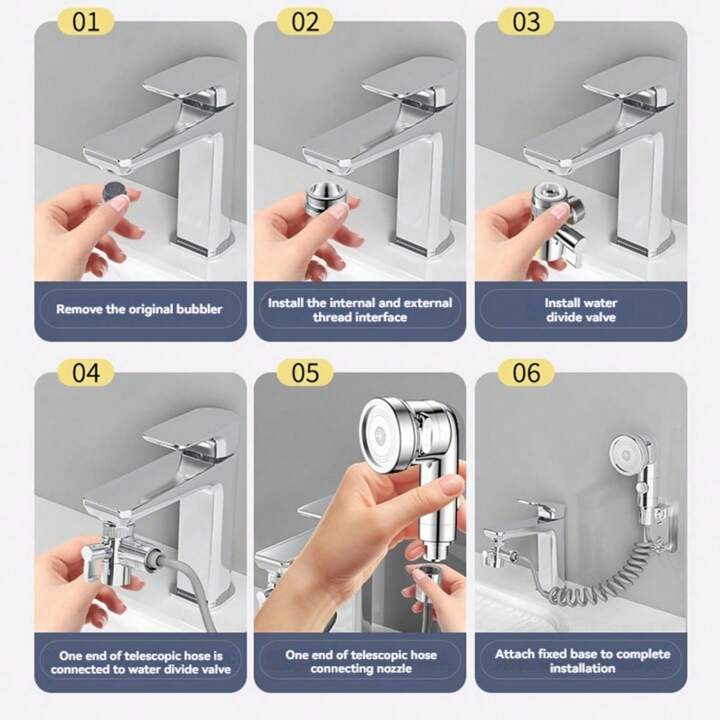 01

Remove the original bubbler

02

Install the internal and external thread interface

03

Install water divide valve

04

One end of telescopic hose is connected to water divide valve

05

One end of telescopic hose connecting nozzle

06

Attach fixed base to complete installation