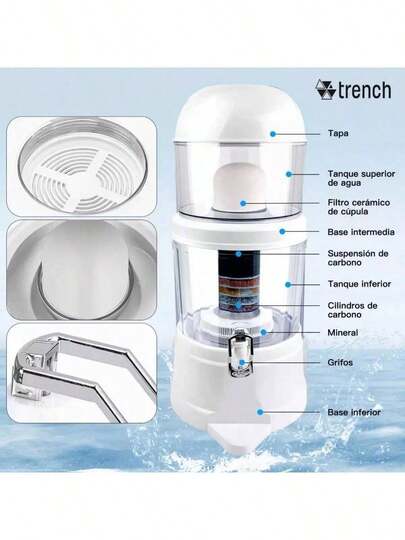 trench

Tapa

Tanque superior de agua

Filtro cerámico de cúpula

Base intermedia

Suspensión de carbono

Tanque inferior

Cilindros de carbono

Mineral

Grifos

Base inferior