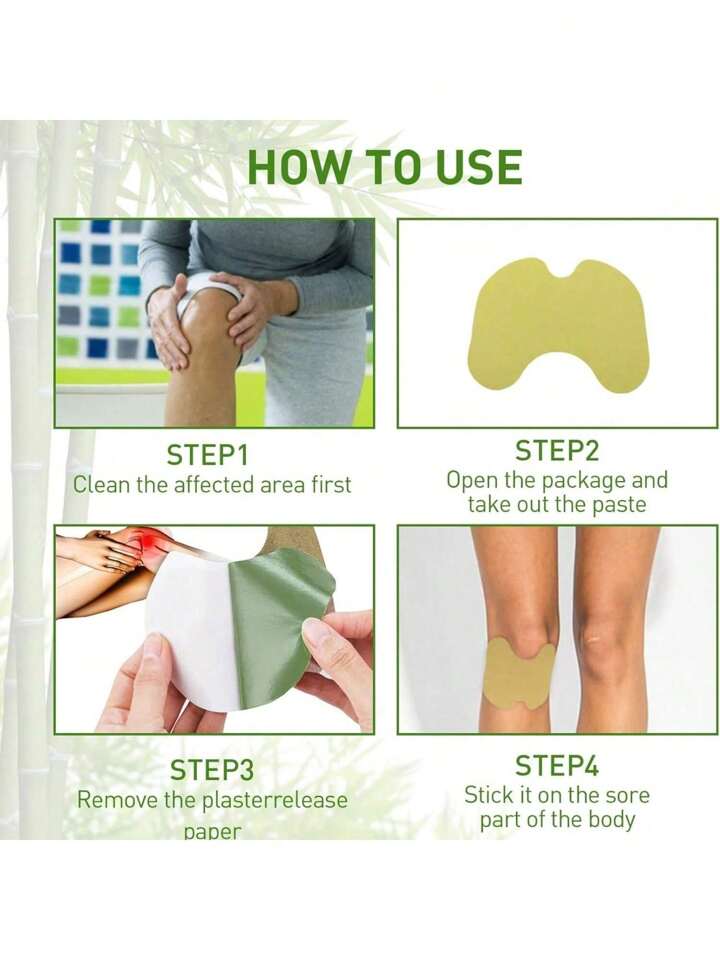 HOW TO USE

STEP1
Clean the affected area first

STEP2
Open the package and take out the paste

STEP3
Remove the plasterrelease paper

STEP4
Stick it on the sore part of the body