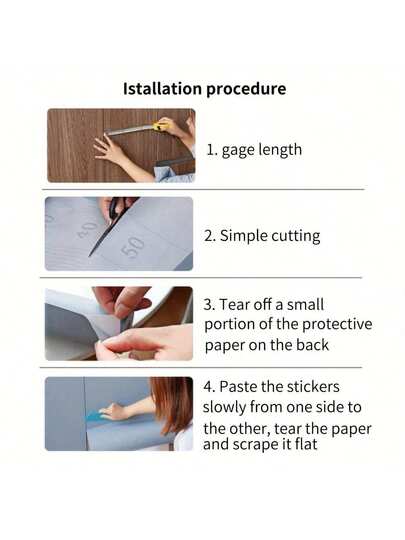 Istallation procedure

1. gage length

40
50

2. Simple cutting

3. Tear off a small portion of the protective paper on the back

4. Paste the stickers slowly from one side to the other, tear the paper and scrape it flat