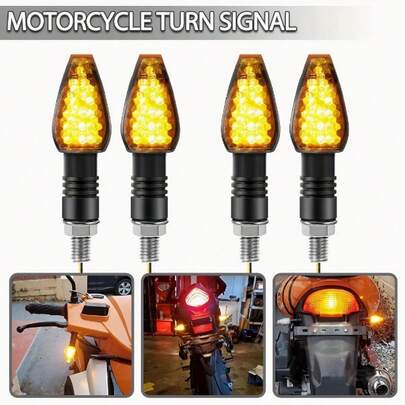 MOTORCYCLE TURN SIGNAL