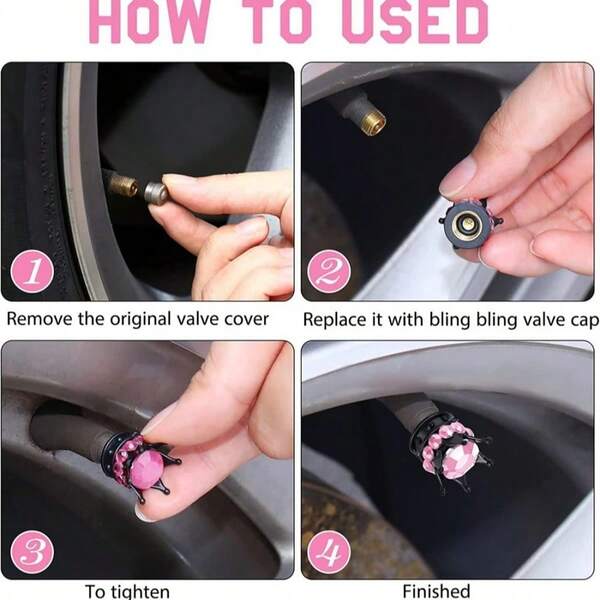 HOW TO USED

1

Remove the original valve cover

2

Replace it with bling bling valve cap

3

To tighten

4

Finished