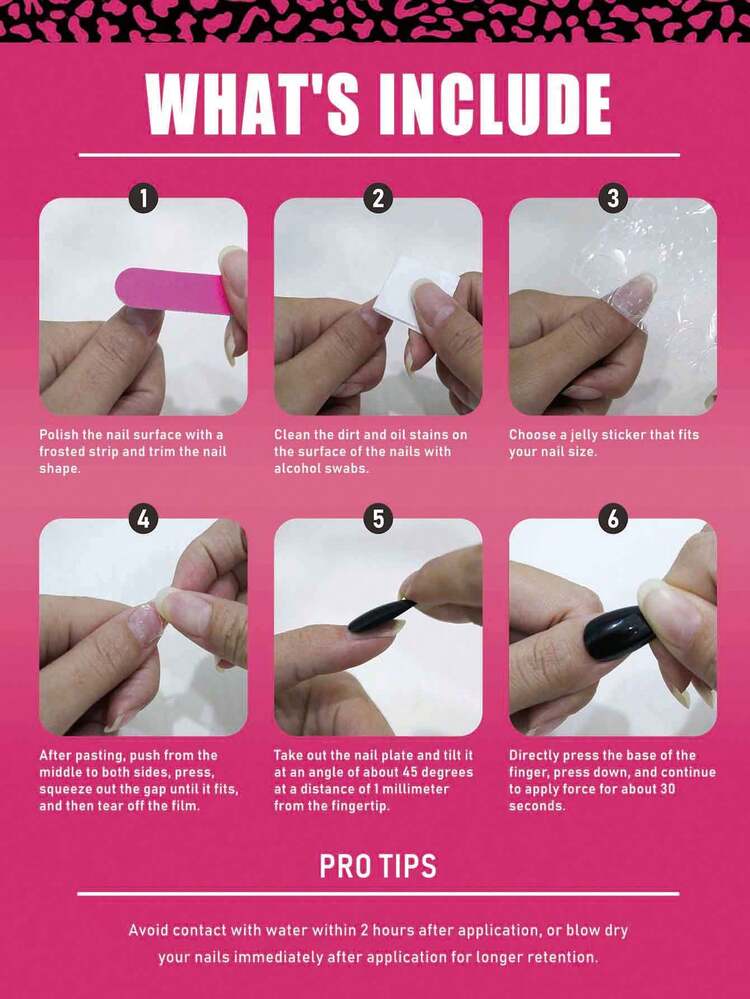 WHAT'S INCLUDE

1

Polish the nail surface with a frosted strip and trim the nail shape.

2

Clean the dirt and oil stains on the surface of the nails with alcohol swabs.

3

Choose a jelly sticker that fits your nail size.

4

After pasting, push from the middle to both sides, press, squeeze out the gap until it fits, and then tear off the film.

5

Take out the nail plate and tilt it at an angle of about 45 degrees at a distance of 1 millimeter from the fingertip.

6

Directly press the base of the finger, press down, and continue to apply force for about 30 seconds.

PRO TIPS

Avoid contact with water within 2 hours after application, or blow dry your nails immediately after application for longer retention.