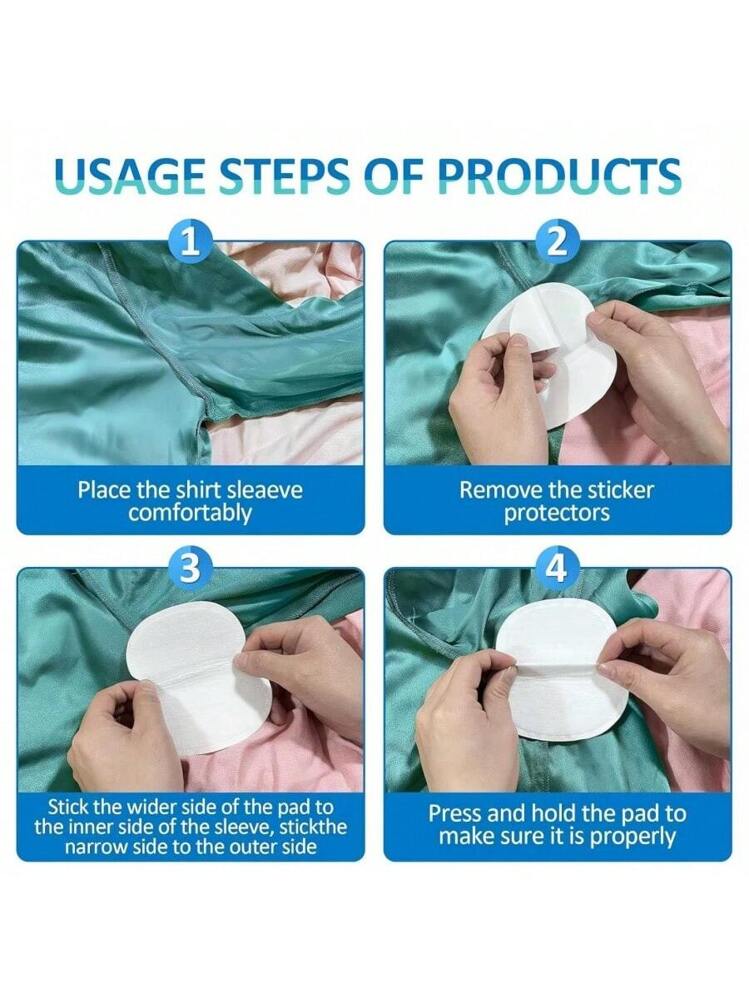 USAGE STEPS OF PRODUCTS

1

Place the shirt sleaeve comfortably

2

Remove the sticker protectors

3

Stick the wider side of the pad to the inner side of the sleeve, stickthe narrow side to the outer side

4

Press and hold the pad to make sure it is properly